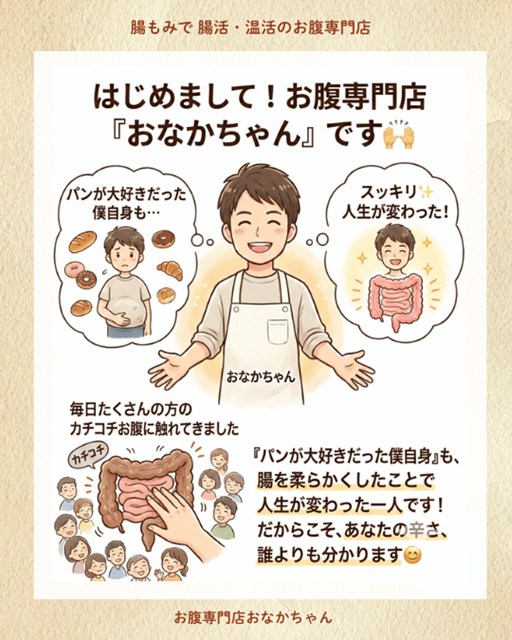 腸もみで 腸活・温活のお腹専門店

はじめまして！お腹専門店
『おなかちゃん』です🙌

パンが大好きだった
僕自身も…

スッキリ✨
人生が変わった！

おなかちゃん

毎日たくさんの方の
カチコチお腹に触れてきました

カチコチ

『パンが大好きだった僕自身』も、
腸を柔らかくしたことで
人生が変わった一人です！
だからこそ、あなたの辛さ、
誰よりも分かります😊

お腹専門店おなかちゃん