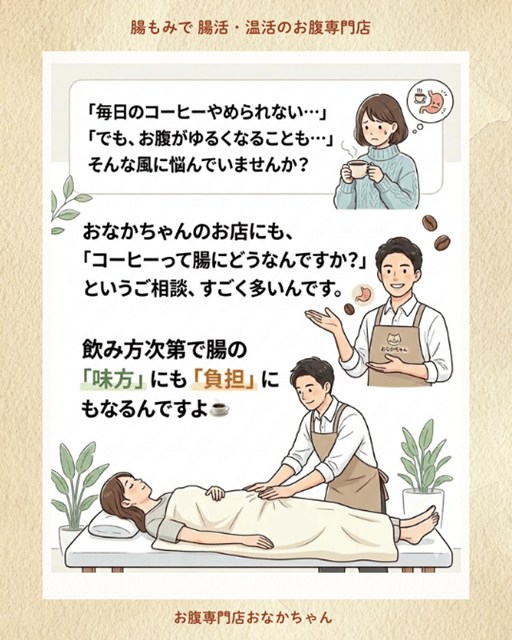 腸もみで 腸活・温活のお腹専門店

「毎日のコーヒーやめられない…」
「でも、お腹がゆるくなることも…」
そんな風に悩んでいませんか？

おなかちゃんのお店にも、
「コーヒーって腸にどうなんですか？」
というご相談、すごく多いんです。

おなかちゃん

飲み方次第で腸の
「味方」にも「負担」に
もなるんですよ☕

お腹専門店おなかちゃん