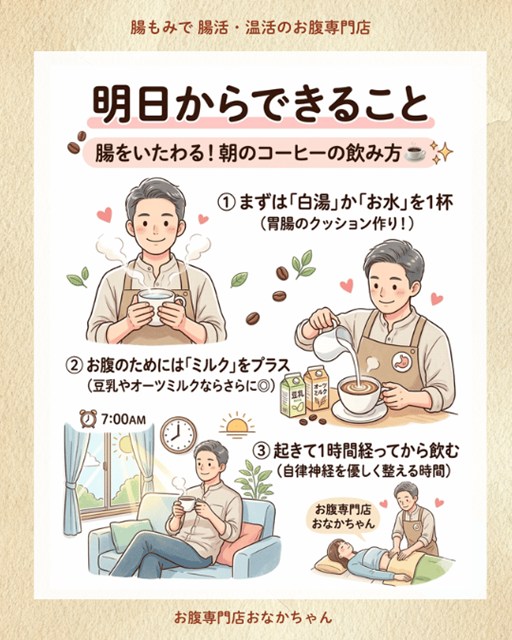 腸もみで 腸活・温活のお腹専門店

明日からできること

腸をいたわる！朝のコーヒーの飲み方

① まずは「白湯」か「お水」を1杯
（胃腸のクッション作り！）

② お腹のためには「ミルク」をプラス
（豆乳やオーツミルクならさらに◎）

豆乳

オーツミルク

7:00AM

③ 起きて1時間経ってから飲む
（自律神経を優しく整える時間）

お腹専門店
おなかちゃん

お腹専門店おなかちゃん