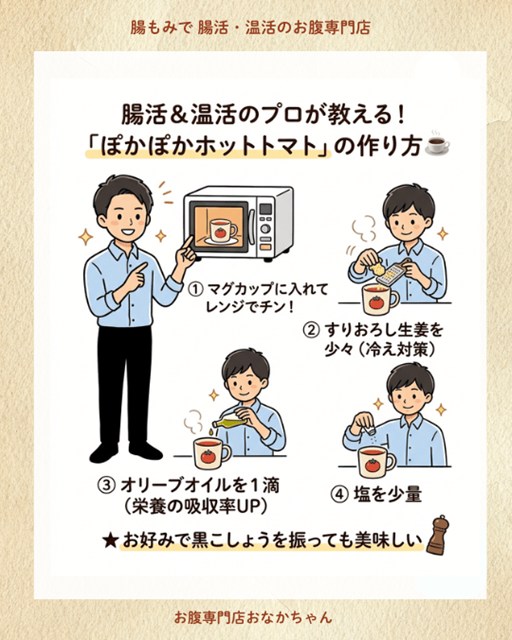 腸もみで 腸活・温活のお腹専門店

腸活＆温活のプロが教える！
「ぽかぽかホットトマト」の作り方

① マグカップに入れて
レンジでチン！

② すりおろし生姜を
少々（冷え対策）

③ オリーブオイルを１滴
（栄養の吸収率UP）

④ 塩を少量

★お好みで黒こしょうを振っても美味しい

お腹専門店おなかちゃん