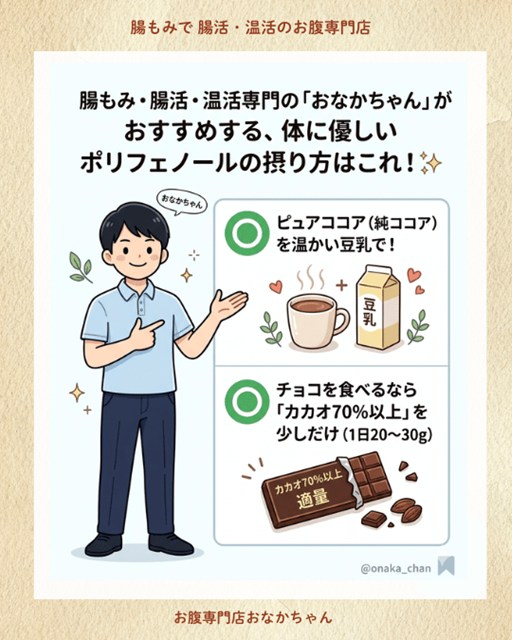 腸もみで 腸活・温活のお腹専門店

腸もみ・腸活・温活専門の「おなかちゃん」がおすすめする、体に優しいポリフェノールの摂り方はこれ！

おなかちゃん

ピュアココア（純ココア）を温かい豆乳で！

豆乳

チョコを食べるなら「カカオ70%以上」を少しだけ（1日20〜30g）

カカオ70%以上
適量

@onaka_chan

お腹専門店おなかちゃん